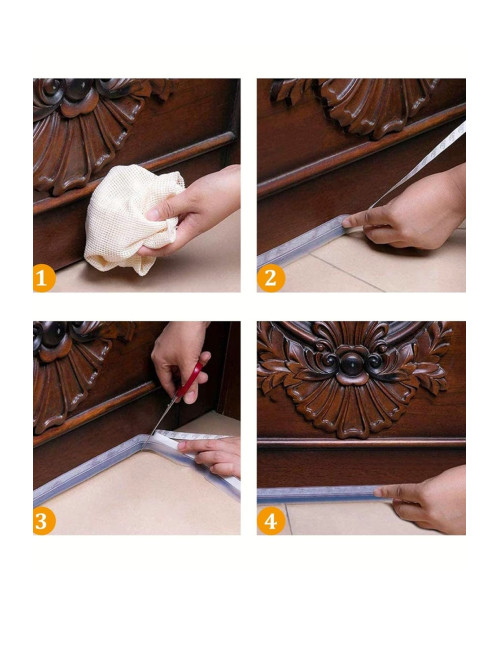 1

2

3

4